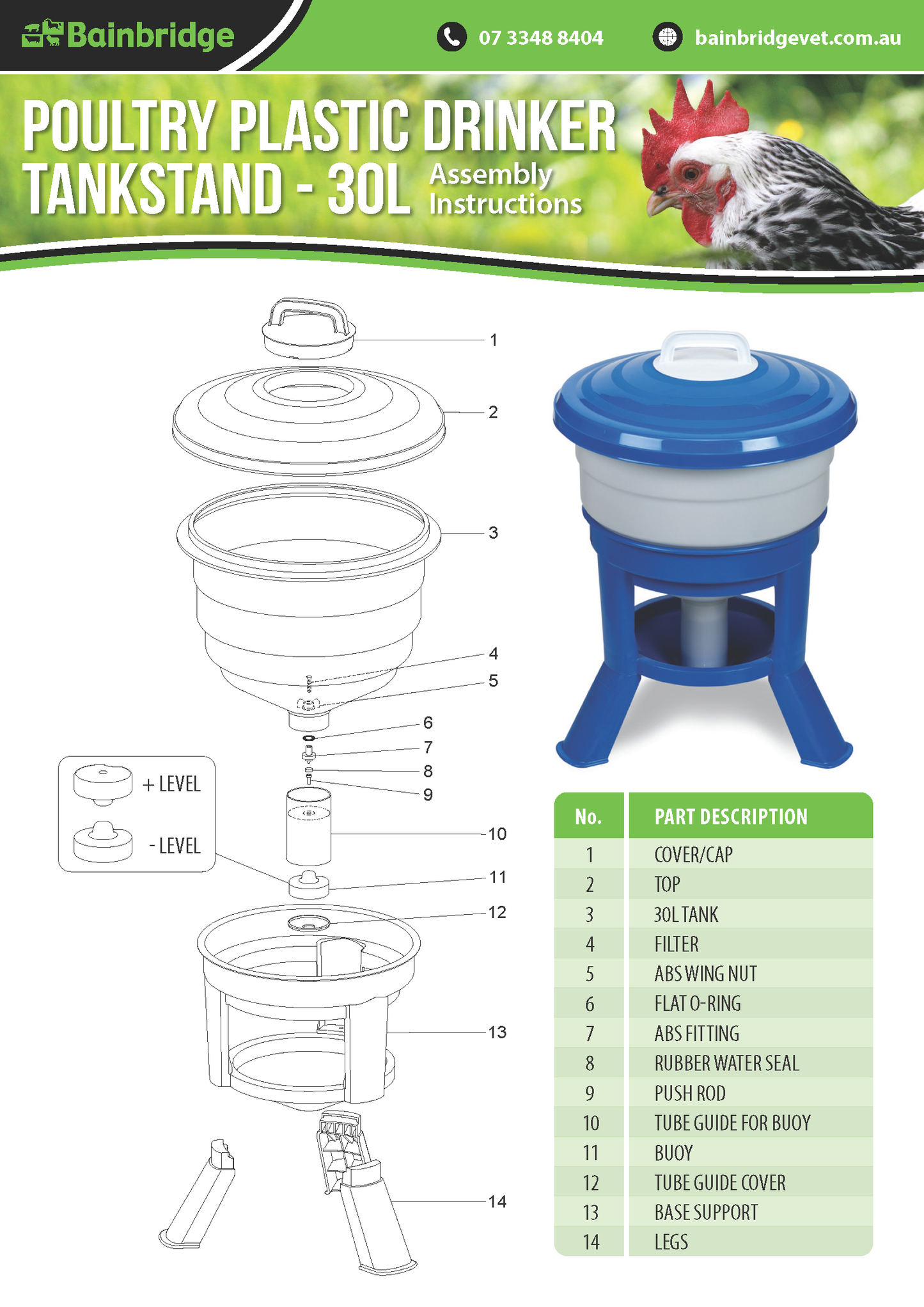 Bainbridge

07 3348 8404

bainbridgevet.com.au

POULTRY PLASTIC DRINKER TANKSTAND - 30L

Assembly Instructions

1
2
3
4
5
6
7
8
9
10
11
12
13
14

+ LEVEL

- LEVEL

| No. | PART DESCRIPTION |
|---|---|
| 1 | COVER/CAP |
| 2 | TOP |
| 3 | 30L TANK |
| 4 | FILTER |
| 5 | ABS WING NUT |
| 6 | FLAT O-RING |
| 7 | ABS FITTING |
| 8 | RUBBER WATER SEAL |
| 9 | PUSH ROD |
| 10 | TUBE GUIDE FOR BUOY |
| 11 | BUOY |
| 12 | TUBE GUIDE COVER |
| 13 | BASE SUPPORT |
| 14 | LEGS |